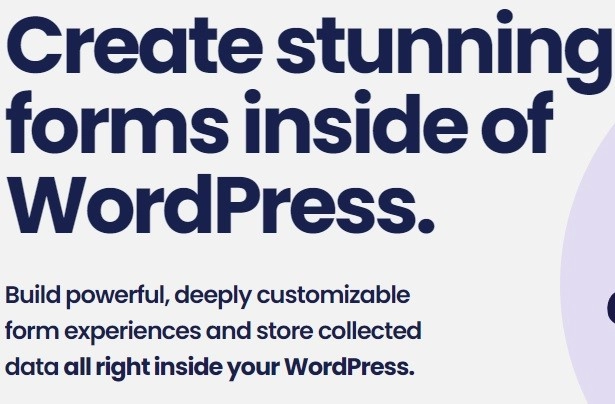 Create stunning forms inside of WordPress.

Build powerful, deeply customizable form experiences and store collected data all right inside your WordPress.